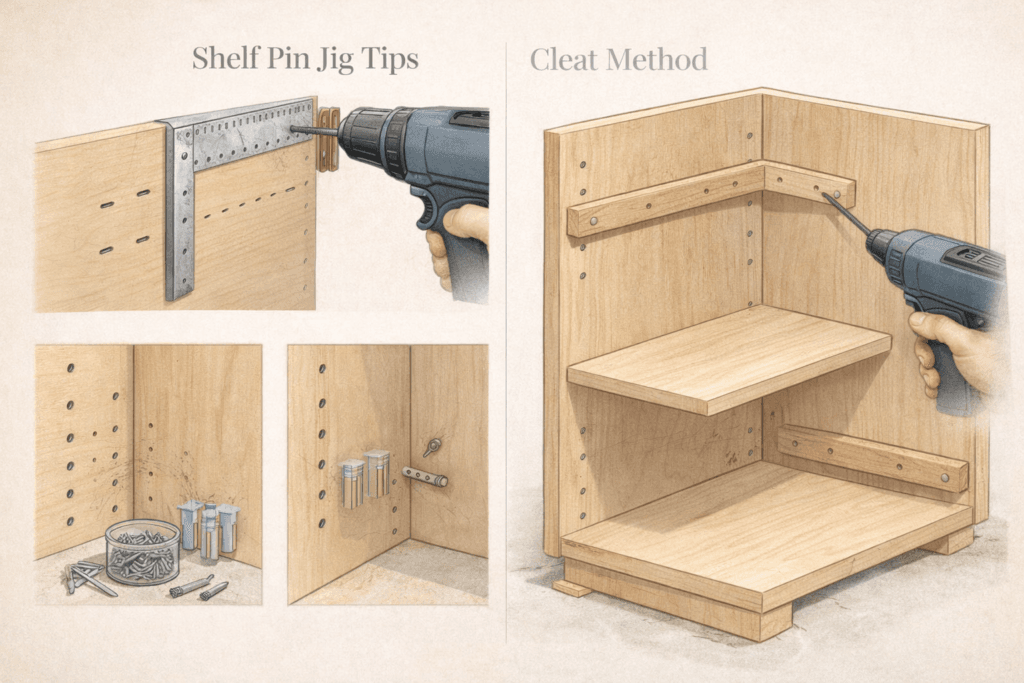 Shelf Pin Jig Tips

Cleat Method